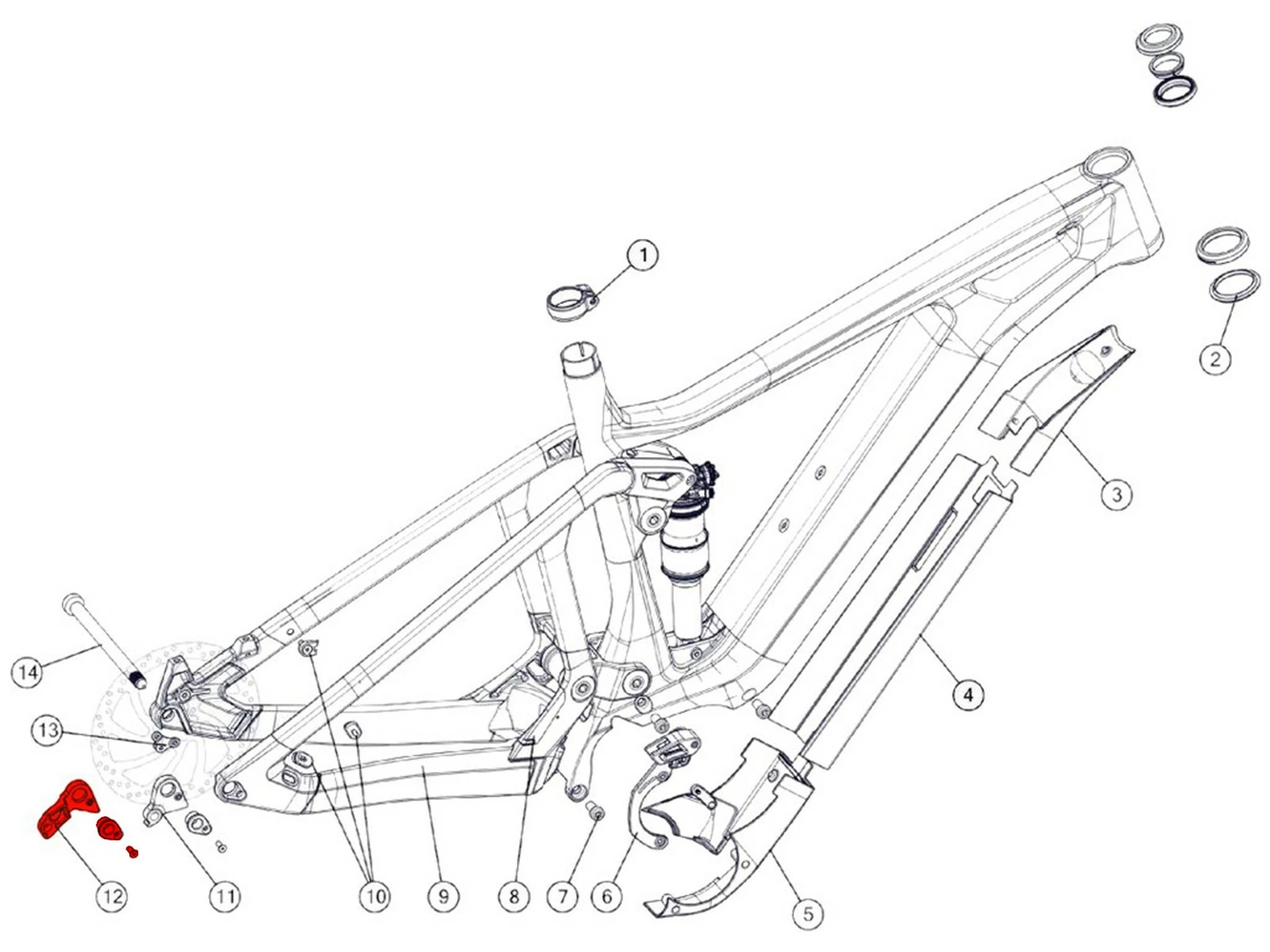 1
2
3
4
14
13
12
11
10
9
8
7
6
5